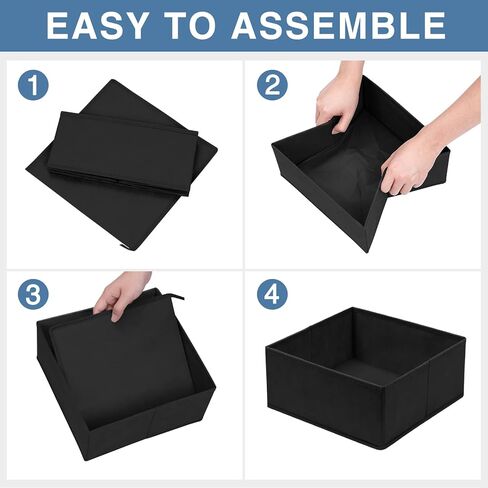 EASY TO ASSEMBLE

1

2

3

4