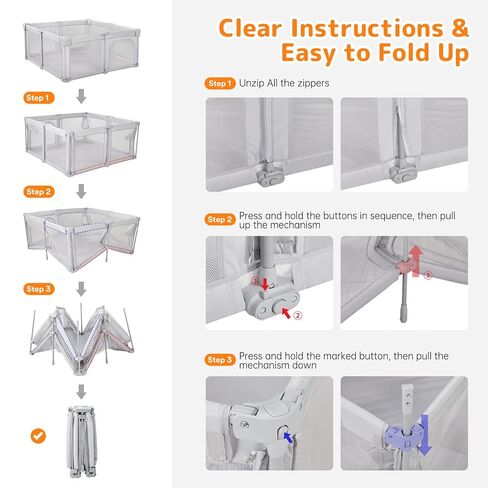 Step 1

Step 2

Step 3

Clear Instructions & Easy to Fold Up

Step 1 Unzip All the zippers

Step 2 Press and hold the buttons in sequence, then pull up the mechanism

①

②

③

Step 3 Press and hold the marked button, then pull the mechanism down