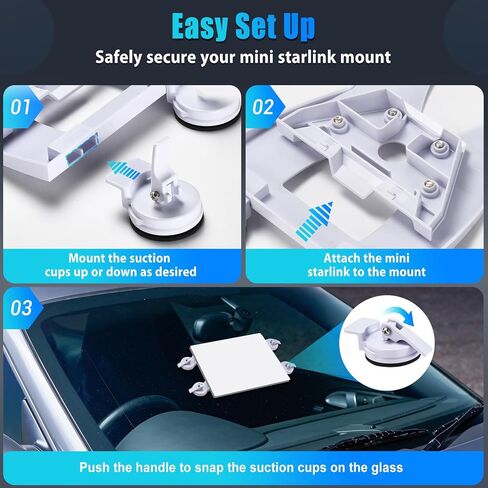 Easy Set Up

Safely secure your mini starlink mount

01

Mount the suction cups up or down as desired

02

Attach the mini starlink to the mount

03

Push the handle to snap the suction cups on the glass