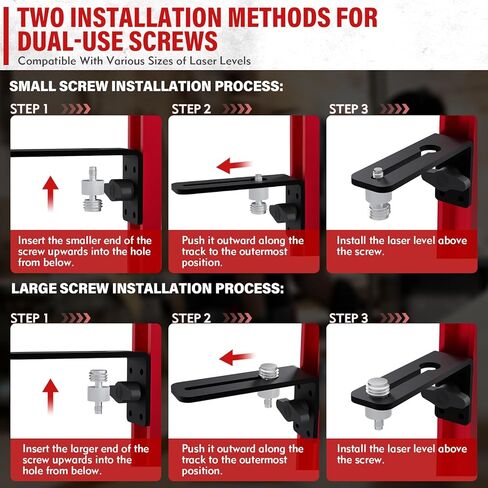 TWO INSTALLATION METHODS FOR DUAL-USE SCREWS

Compatible With Various Sizes of Laser Levels

SMALL SCREW INSTALLATION PROCESS:

STEP 1

Insert the smaller end of the screw upwards into the hole from below.

STEP 2

Push it outward along the track to the outermost position.

STEP 3

Install the laser level above the screw.

LARGE SCREW INSTALLATION PROCESS:

STEP 1

Insert the larger end of the screw upwards into the hole from below.

STEP 2

Push it outward along the track to the outermost position.

STEP 3

Install the laser level above the screw.