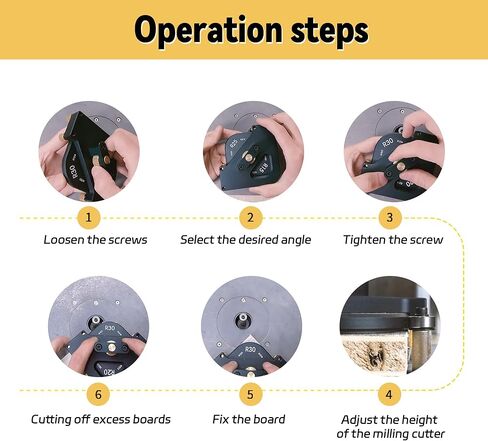 Operation steps

R30

R25

R15

R30

1

Loosen the screws

2

Select the desired angle

3

Tighten the screw

R30

R20

R30

6

Cutting off excess boards

5

Fix the board

4

Adjust the height of the milling cutter