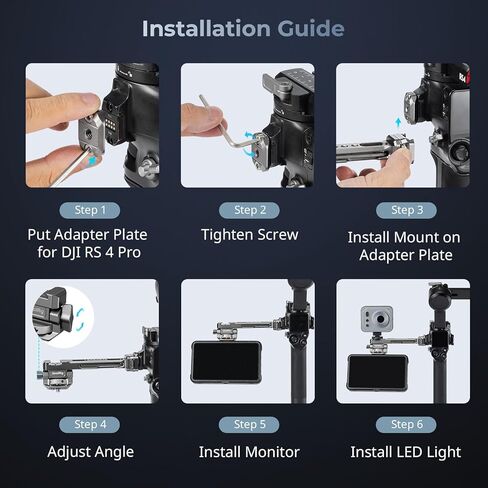 Installation Guide

Step 1
Put Adapter Plate for DJI RS 4 Pro

Step 2
Tighten Screw

Step 3
Install Mount on Adapter Plate

Step 4
Adjust Angle

Step 5
Install Monitor

Step 6
Install LED Light