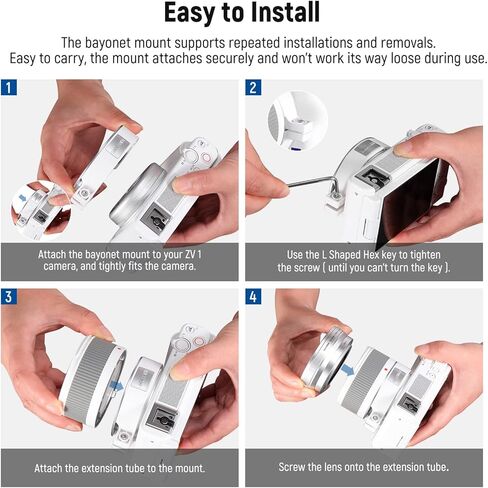 Easy to Install

The bayonet mount supports repeated installations and removals.
Easy to carry, the mount attaches securely and won't work its way loose during use.

1

Attach the bayonet mount to your ZV 1 camera, and tightly fits the camera.

2

Use the L Shaped Hex key to tighten the screw ( until you can't turn the key ).

3

Attach the extension tube to the mount.

4

Screw the lens onto the extension tube.