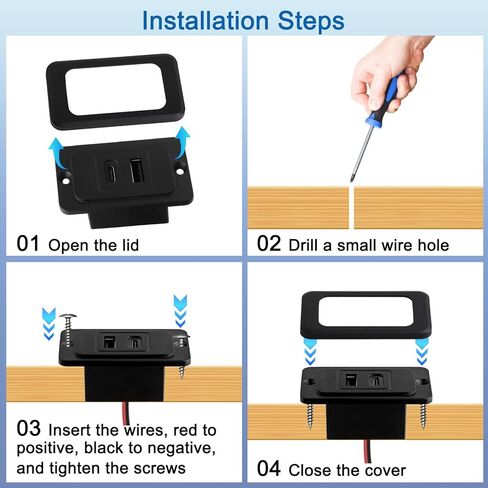 Installation Steps

01 Open the lid

02 Drill a small wire hole

03 Insert the wires, red to positive, black to negative, and tighten the screws

04 Close the cover