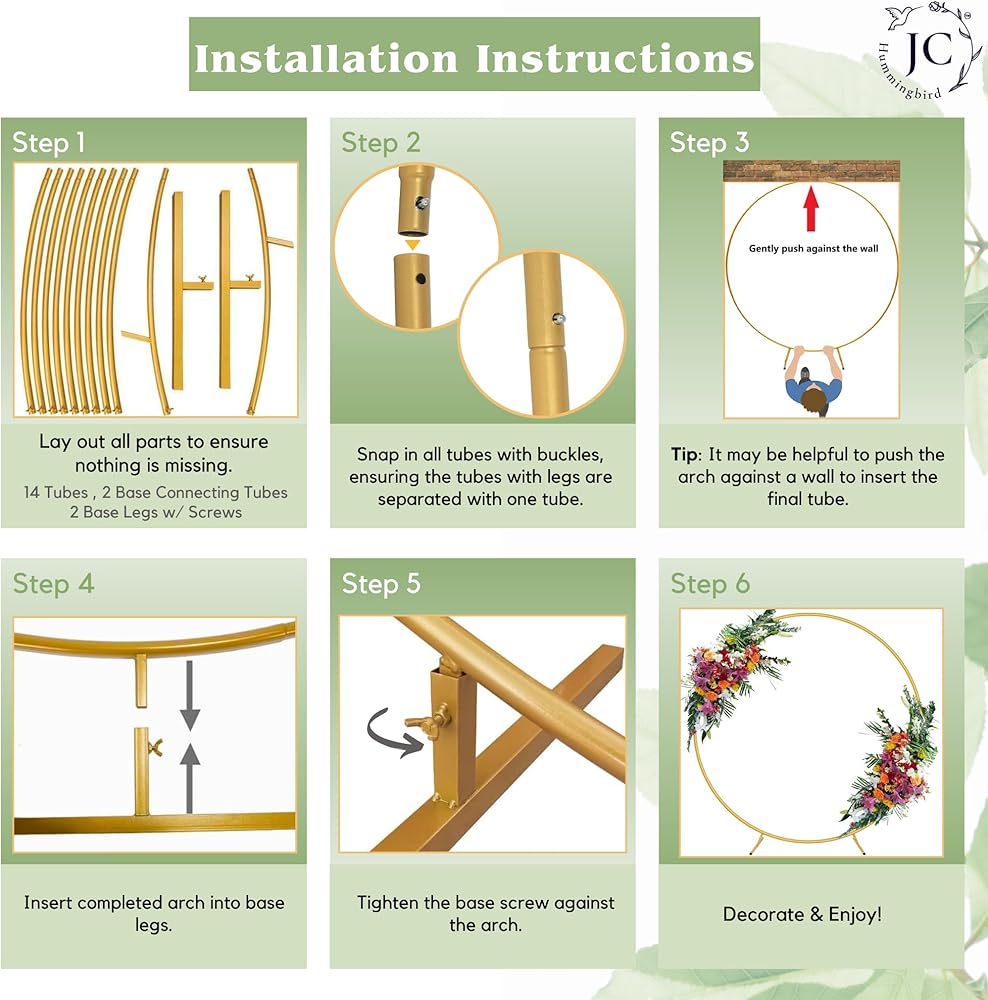 Installation Instructions

JC Hummingbird

Step 1

Lay out all parts to ensure nothing is missing.

14 Tubes , 2 Base Connecting Tubes 2 Base Legs w/ Screws

Step 2

Snap in all tubes with buckles, ensuring the tubes with legs are separated with one tube.

Step 3

Gently push against the wall

Tip: It may be helpful to push the arch against a wall to insert the final tube.

Step 4

Insert completed arch into base legs.

Step 5

Tighten the base screw against the arch.

Step 6

Decorate & Enjoy!