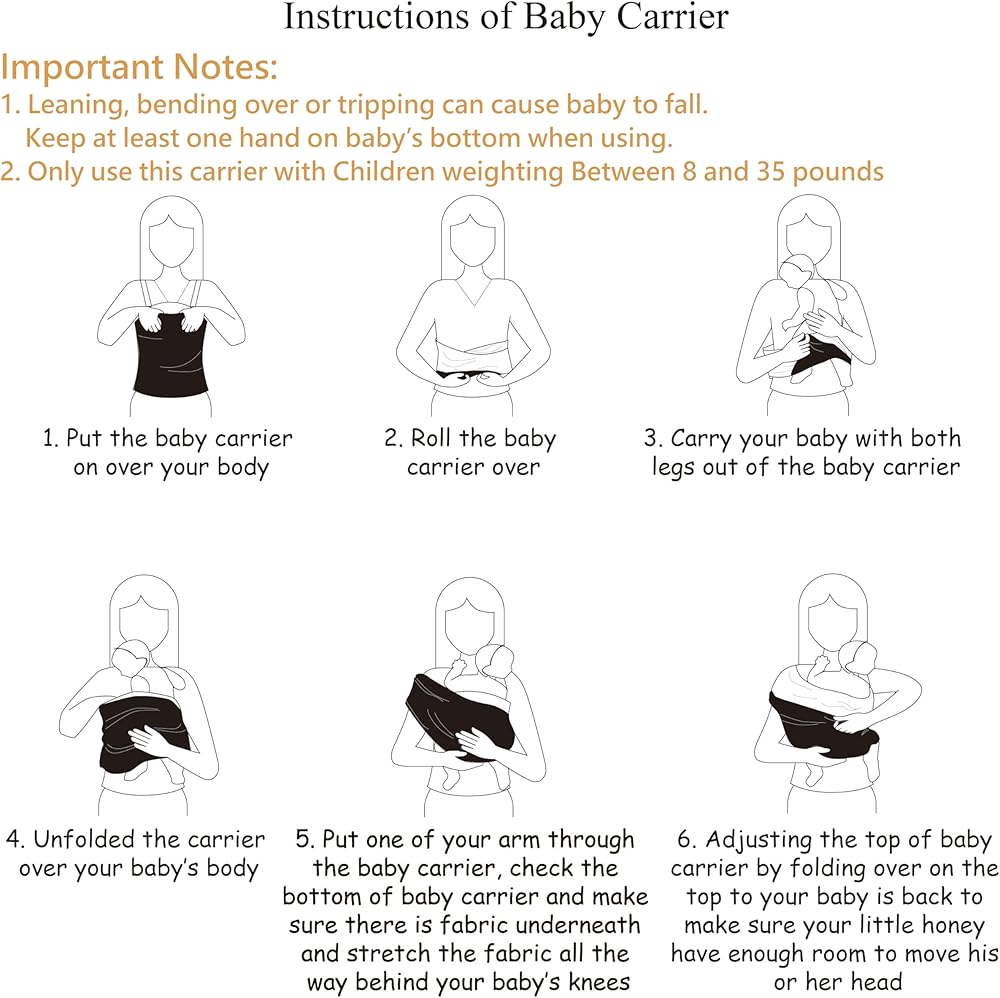 Instructions of Baby Carrier

Important Notes:
1. Leaning, bending over or tripping can cause baby to fall. Keep at least one hand on baby's bottom when using.
2. Only use this carrier with Children weighting Between 8 and 35 pounds

1. Put the baby carrier on over your body

2. Roll the baby carrier over

3. Carry your baby with both legs out of the baby carrier

4. Unfolded the carrier over your baby's body

5. Put one of your arm through the baby carrier, check the bottom of baby carrier and make sure there is fabric underneath and stretch the fabric all the way behind your baby's knees

6. Adjusting the top of baby carrier by folding over on the top to your baby is back to make sure your little honey have enough room to move his or her head