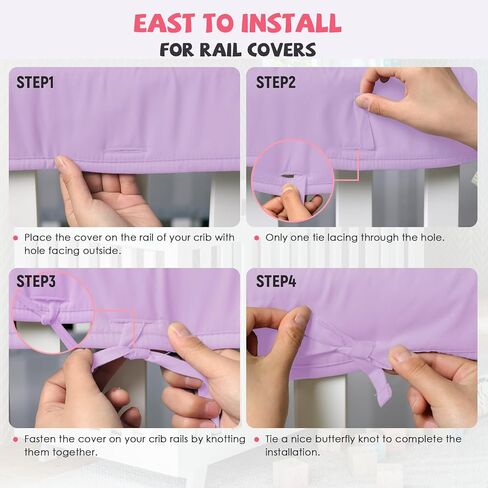 EAST TO INSTALL
FOR RAIL COVERS

STEP1

• Place the cover on the rail of your crib with hole facing outside.

STEP2

• Only one tie lacing through the hole.

STEP3

• Fasten the cover on your crib rails by knotting them together.

STEP4

• Tie a nice butterfly knot to complete the installation.