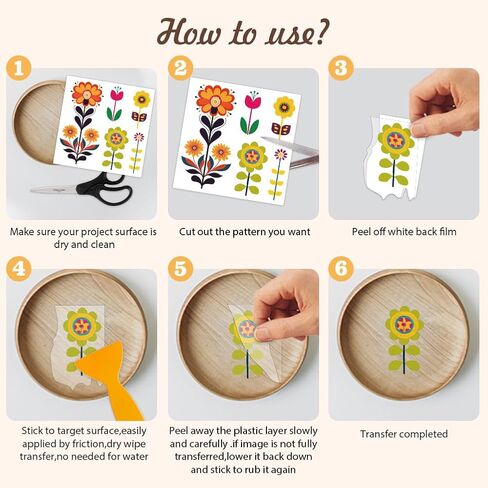 How to use?

1

Make sure your project surface is dry and clean

2

Cut out the pattern you want

3

Peel off white back film

4

Stick to target surface,easily applied by friction,dry wipe transfer,no needed for water

5

Peel away the plastic layer slowly and carefully .if image is not fully transferred,lower it back down and stick to rub it again

6

Transfer completed