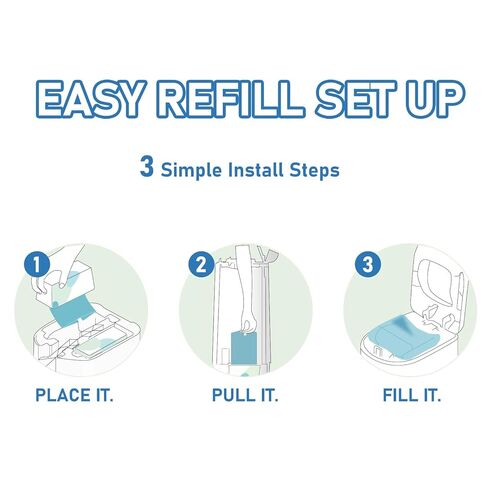 EASY REFILL SET UP

3 Simple Install Steps

1

PLACE IT.

2

PULL IT.

3

FILL IT.