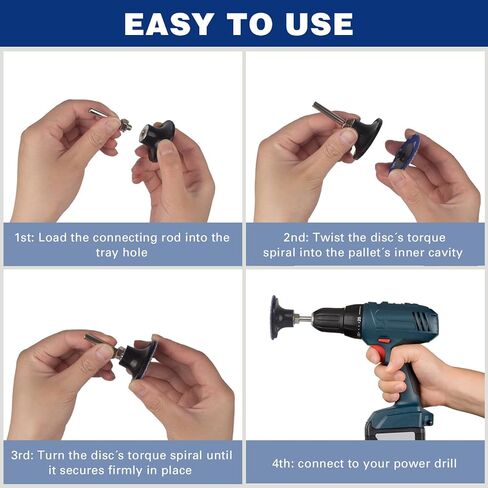 EASY TO USE

1st: Load the connecting rod into the tray hole

2nd: Twist the disc´s torque spiral into the pallet´s inner cavity

3rd: Turn the disc´s torque spiral until it secures firmly in place

4th: connect to your power drill