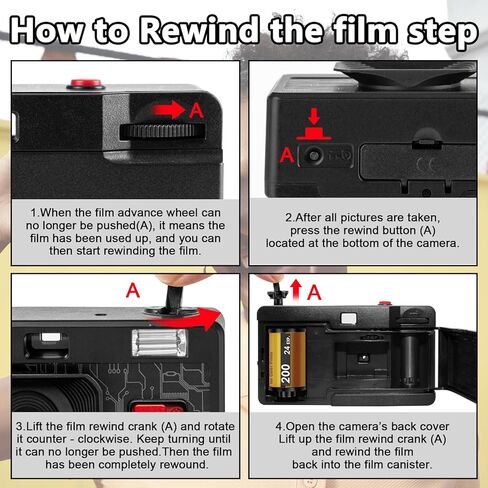 How to Rewind the film step

A

1.When the film advance wheel can no longer be pushed(A), it means the film has been used up, and you can then start rewinding the film.

A

2.After all pictures are taken, press the rewind button (A) located at the bottom of the camera.

A

3.Lift the film rewind crank (A) and rotate it counter - clockwise. Keep turning until it can no longer be pushed.Then the film has been completely rewound.

A

200 24 EXP.

4.Open the camera's back cover Lift up the film rewind crank (A) and rewind the film back into the film canister.