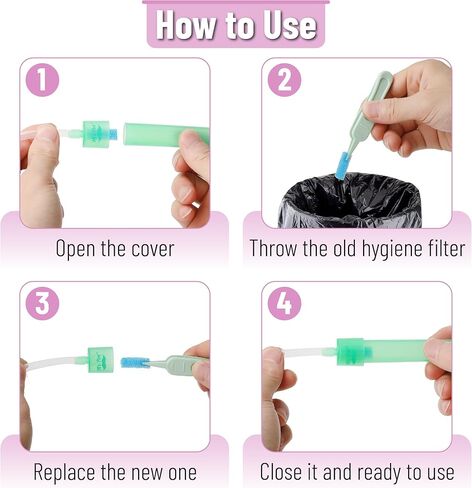 How to Use

1

Open the cover

2

Throw the old hygiene filter

3

Replace the new one

4

Close it and ready to use