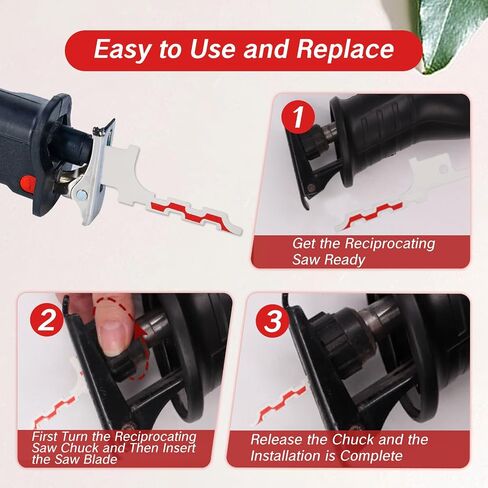 Easy to Use and Replace

1

Get the Reciprocating Saw Ready

2

First Turn the Reciprocating Saw Chuck and Then Insert the Saw Blade

3

Release the Chuck and the Installation is Complete