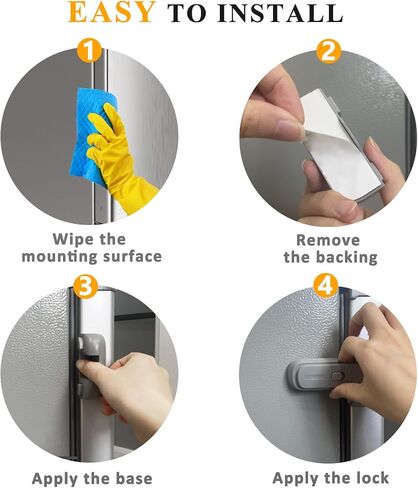 EASY TO INSTALL

1

Wipe the mounting surface

2

Remove the backing

3

Apply the base

4

Apply the lock