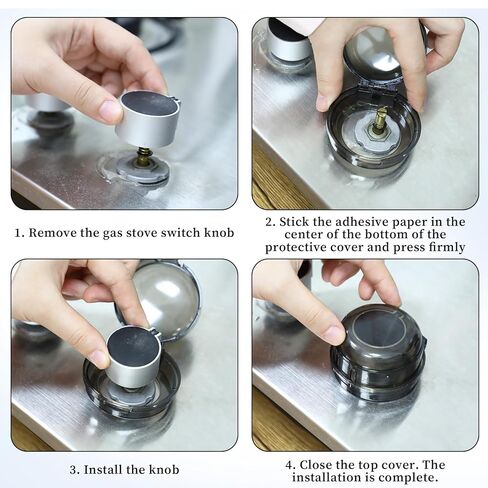 1. Remove the gas stove switch knob

2. Stick the adhesive paper in the center of the bottom of the protective cover and press firmly

3. Install the knob

4. Close the top cover. The installation is complete.