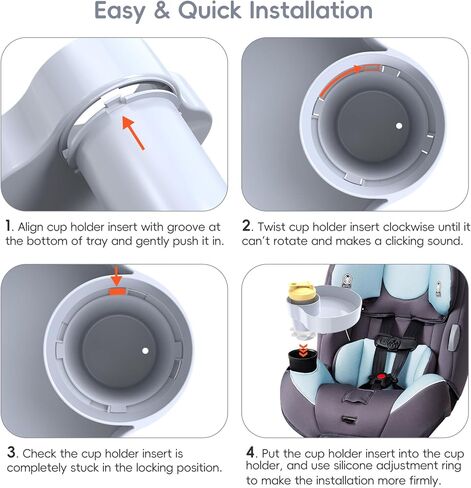 Easy & Quick Installation

1. Align cup holder insert with groove at the bottom of tray and gently push it in.

2. Twist cup holder insert clockwise until it can't rotate and makes a clicking sound.

3. Check the cup holder insert is completely stuck in the locking position.

4. Put the cup holder insert into the cup holder, and use silicone adjustment ring to make the installation more firmly.