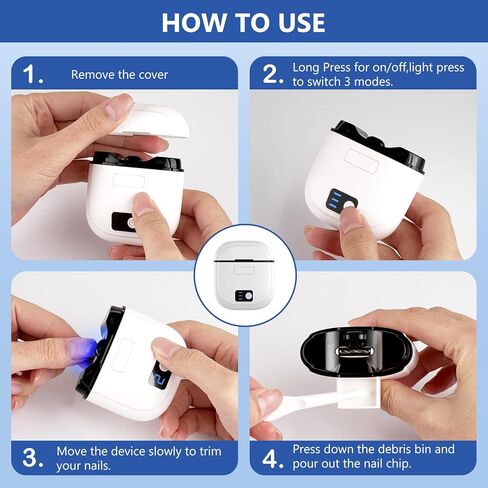 HOW TO USE

1. Remove the cover

2. Long Press for on/off,light press to switch 3 modes.

3. Move the device slowly to trim your nails.

4. Press down the debris bin and pour out the nail chip.