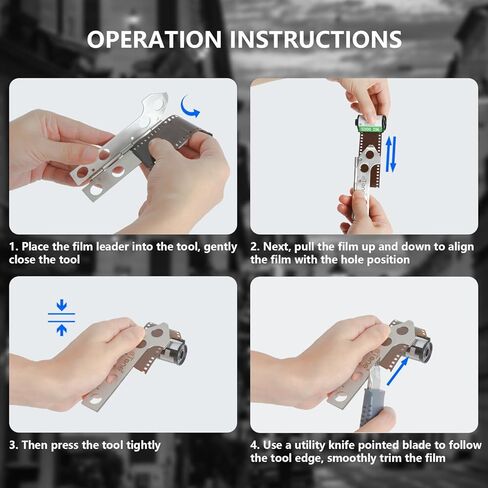 OPERATION INSTRUCTIONS

1. Place the film leader into the tool, gently close the tool

2. Next, pull the film up and down to align the film with the hole position

3. Then press the tool tightly

4. Use a utility knife pointed blade to follow the tool edge, smoothly trim the film