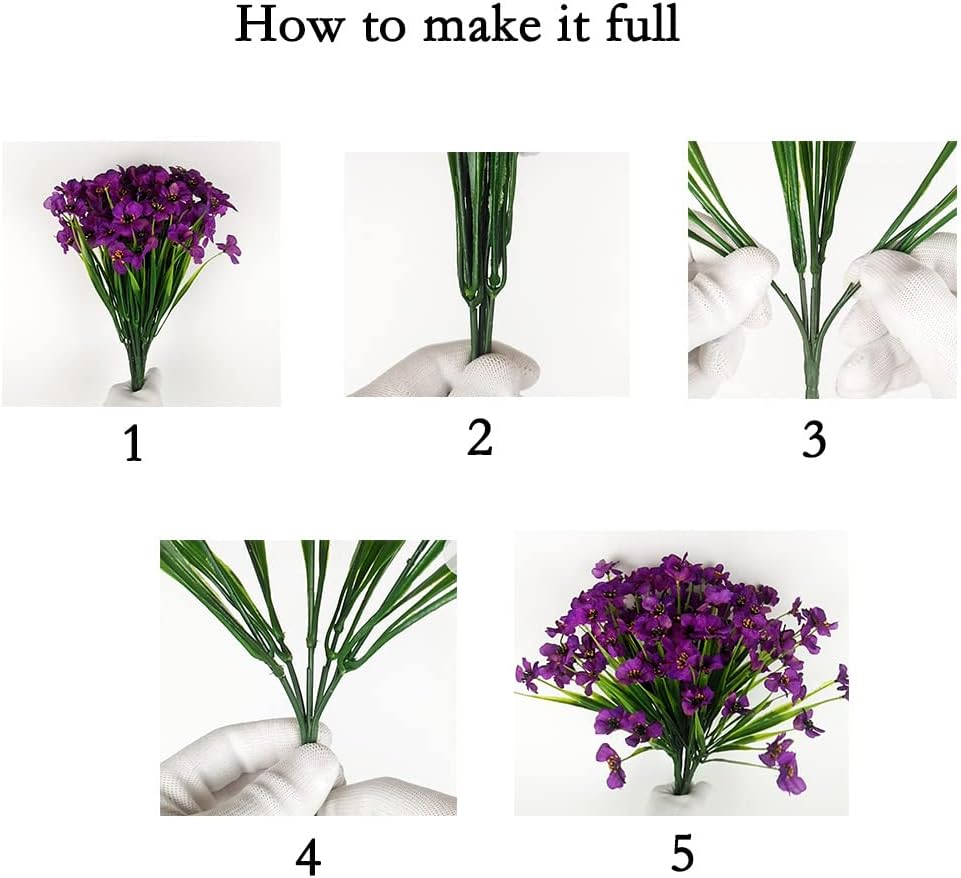 How to make it full

1

2

3

4

5