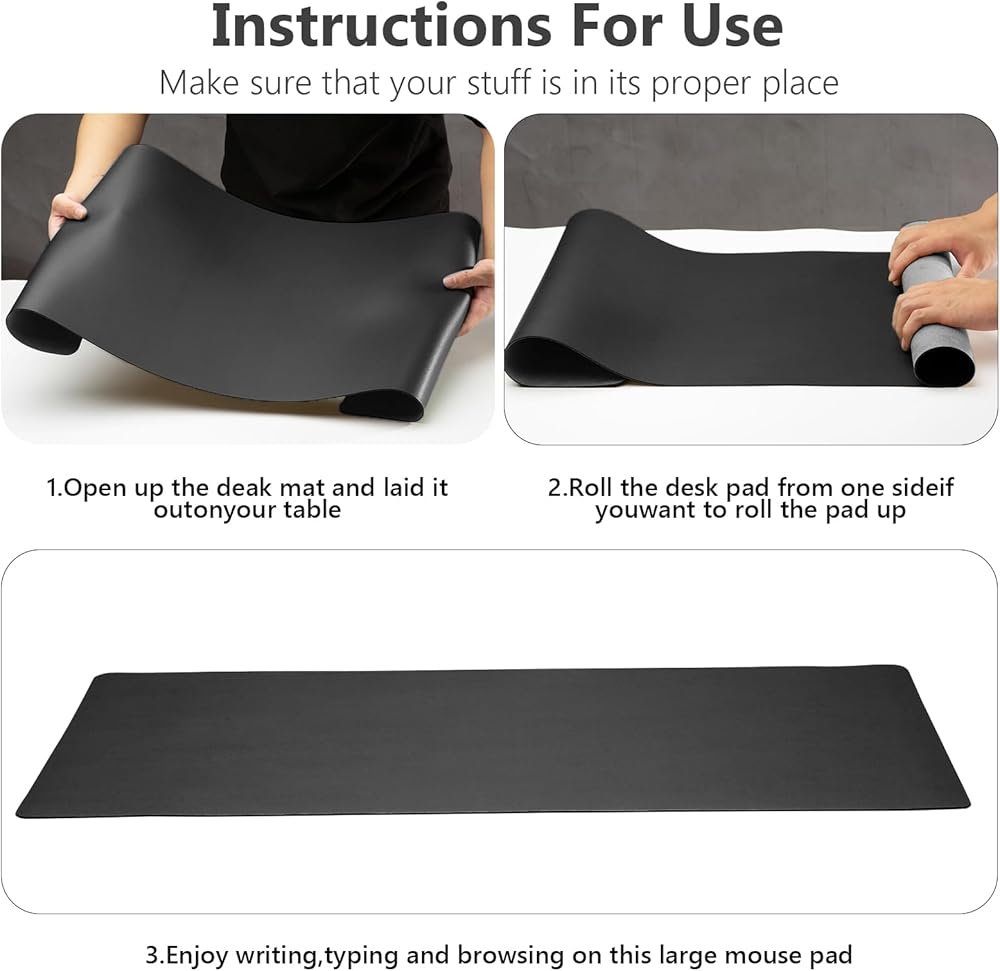 Instructions For Use
Make sure that your stuff is in its proper place

1.Open up the deak mat and laid it outonyour table

2.Roll the desk pad from one sideif youwant to roll the pad up

3.Enjoy writing,typing and browsing on this large mouse pad