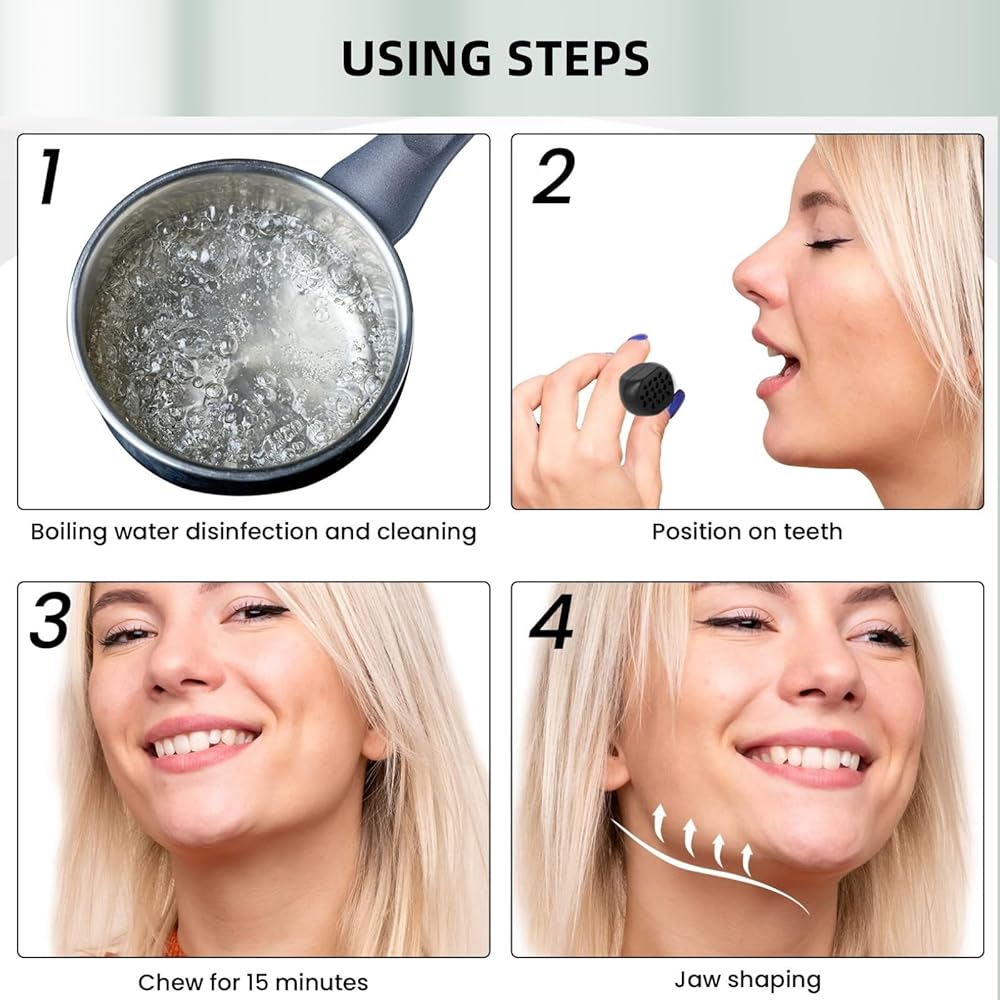 USING STEPS

1

Boiling water disinfection and cleaning

2

Position on teeth

3

Chew for 15 minutes

4

Jaw shaping