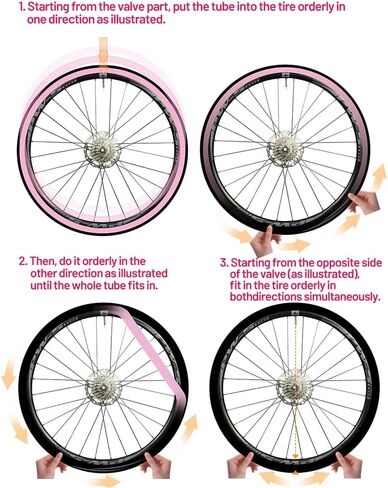 1. Starting from the valve part, put the tube into the tire orderly in one direction as illustrated.

2. Then, do it orderly in the other direction as illustrated until the whole tube fits in.

3. Starting from the opposite side of the valve (as illustrated), fit in the tire orderly in bothdirections simultaneously.