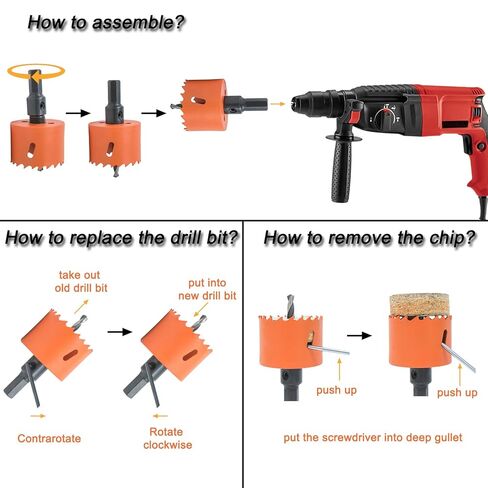 How to assemble?

How to replace the drill bit?

take out old drill bit

put into new drill bit

Contrarotate

Rotate clockwise

How to remove the chip?

push up

push up

put the screwdriver into deep gullet