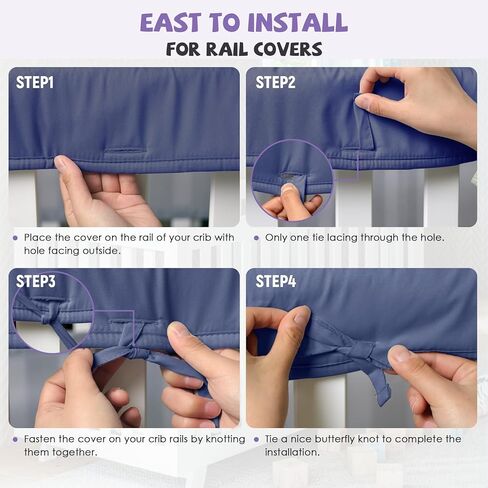 EAST TO INSTALL
FOR RAIL COVERS

STEP1

• Place the cover on the rail of your crib with hole facing outside.

STEP2

• Only one tie lacing through the hole.

STEP3

• Fasten the cover on your crib rails by knotting them together.

STEP4

• Tie a nice butterfly knot to complete the installation.