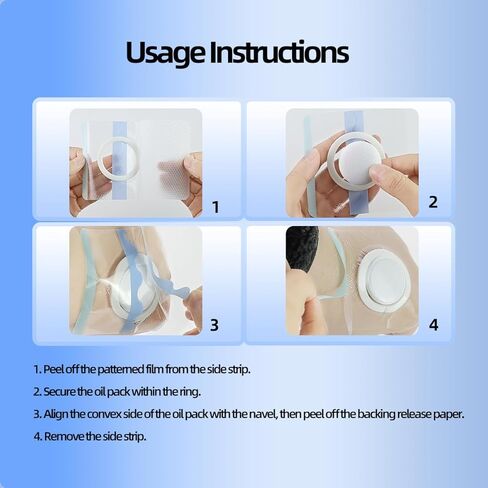 Usage Instructions

1

2

3

4

1. Peel off the patterned film from the side strip.

2. Secure the oil pack within the ring.

3. Align the convex side of the oil pack with the navel, then peel off the backing release paper.

4. Remove the side strip.