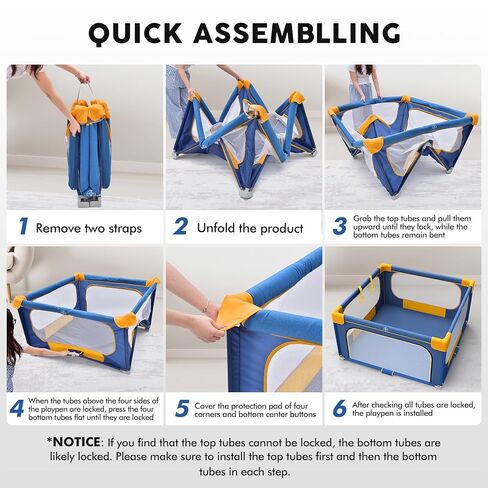 QUICK ASSEMBLLING

1 Remove two straps

2 Unfold the product

3 Grab the top tubes and pull them upward until they lock, while the bottom tubes remain bent

4 When the tubes above the four sides of the playpen are locked, press the four bottom tubes flat until they are locked

5 Cover the protection pad of four corners and bottom center buttons

6 After checking all tubes are locked, the playpen is installed

*NOTICE: If you find that the top tubes cannot be locked, the bottom tubes are likely locked. Please make sure to install the top tubes first and then the bottom tubes in each step.