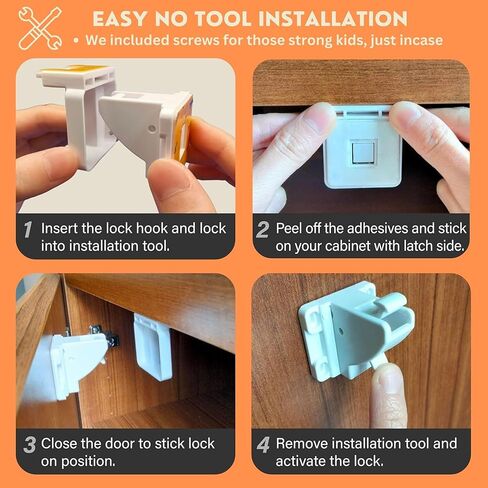 EASY NO TOOL INSTALLATION
• We included screws for those strong kids, just incase

1 Insert the lock hook and lock into installation tool.

2 Peel off the adhesives and stick on your cabinet with latch side.

3 Close the door to stick lock on position.

4 Remove installation tool and activate the lock.