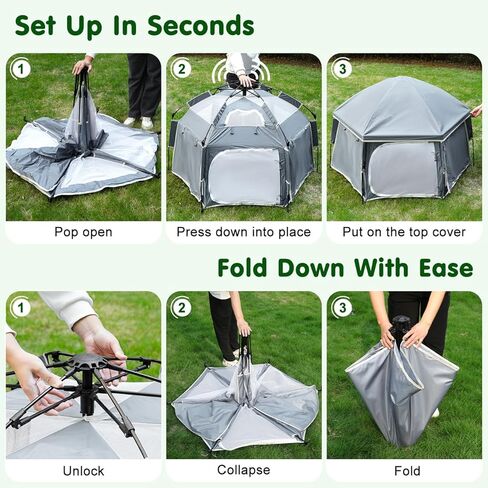 Set Up In Seconds

1

Pop open

2

Press down into place

3

Put on the top cover

Fold Down With Ease

1

Unlock

2

Collapse

3

Fold