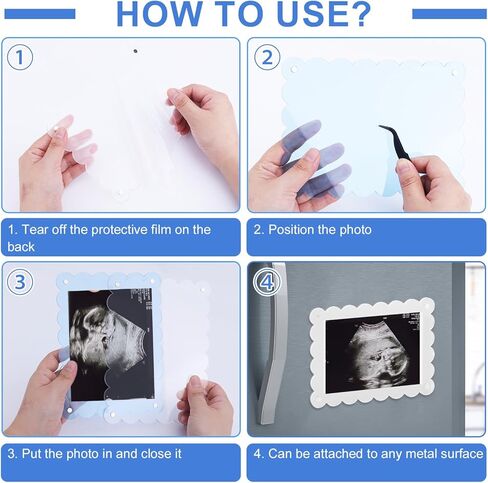 HOW TO USE?

1

2

1. Tear off the protective film on the back

2. Position the photo

3

4

3. Put the photo in and close it

4. Can be attached to any metal surface