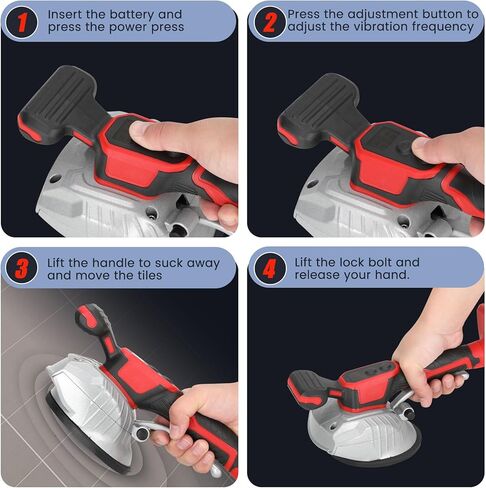 1 Insert the battery and press the power press

2 Press the adjustment button to adjust the vibration frequency

3 Lift the handle to suck away and move the tiles

4 Lift the lock bolt and release your hand.