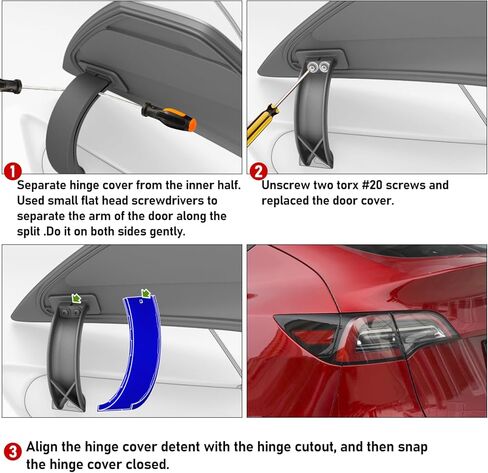 1
Separate hinge cover from the inner half. Used small flat head screwdrivers to separate the arm of the door along the split .Do it on both sides gently.

2
Unscrew two torx #20 screws and replaced the door cover.

3
Align the hinge cover detent with the hinge cutout, and then snap the hinge cover closed.