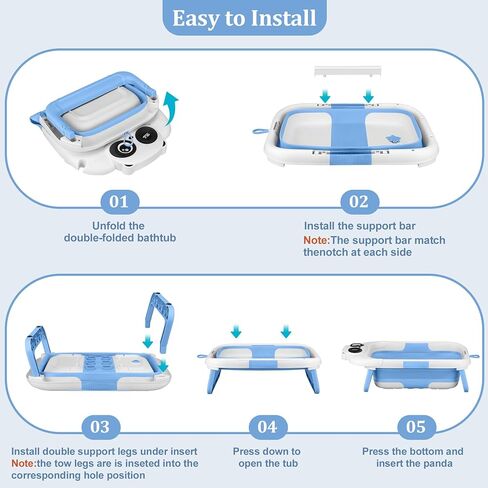 Easy to Install

01

Unfold the double-folded bathtub

02

Install the support bar
Note:The support bar match thenotch at each side

03

Install double support legs under insert
Note:the tow legs are is inseted into the corresponding hole position

04

Press down to open the tub

05

Press the bottom and insert the panda