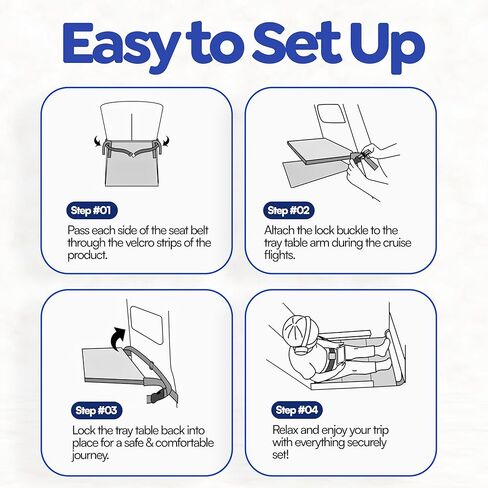 Easy to Set Up

Step #01

Pass each side of the seat belt through the velcro strips of the product.

Step #02

Attach the lock buckle to the tray table arm during the cruise flights.

Step #03

Lock the tray table back into place for a safe & comfortable journey.

Step #04

Relax and enjoy your trip with everything securely set!