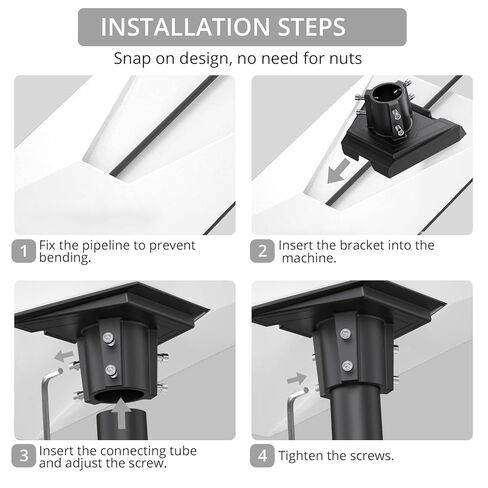 INSTALLATION STEPS

Snap on design, no need for nuts

1 Fix the pipeline to prevent bending.

2 Insert the bracket into the machine.

3 Insert the connecting tube and adjust the screw.

4 Tighten the screws.