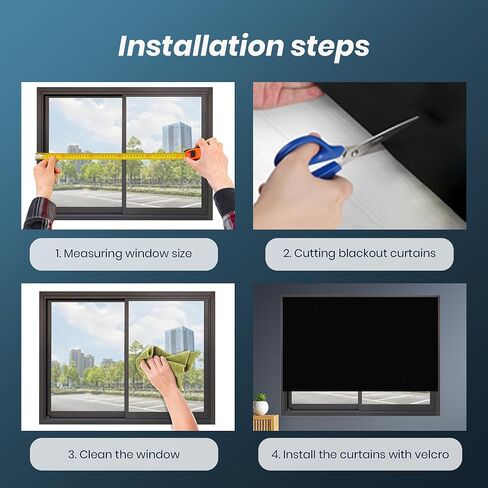 Installation steps

1. Measuring window size

2. Cutting blackout curtains

3. Clean the window

4. Install the curtains with velcro