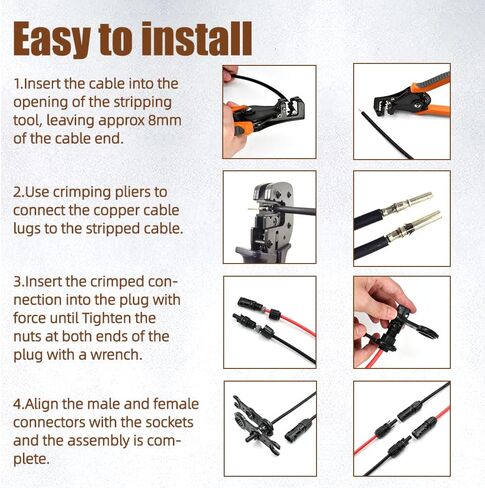 Easy to install

1.Insert the cable into the opening of the stripping tool, leaving approx 8mm of the cable end.

2.Use crimping pliers to connect the copper cable lugs to the stripped cable.

3.Insert the crimped connection into the plug with force until Tighten the nuts at both ends of the plug with a wrench.

4.Align the male and female connectors with the sockets and the assembly is complete.