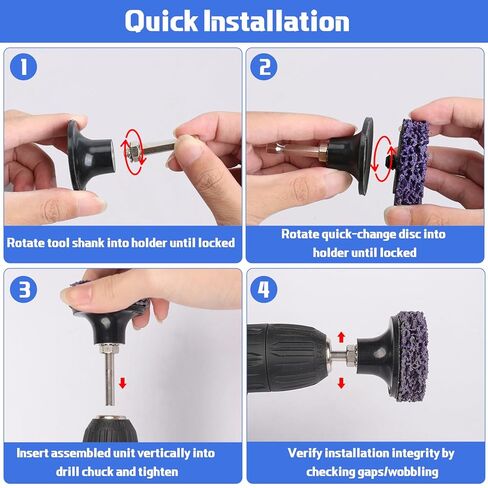 Quick Installation

1

Rotate tool shank into holder until locked

2

Rotate quick-change disc into holder until locked

3

Insert assembled unit vertically into drill chuck and tighten

4

Verify installation integrity by checking gaps/wobbling