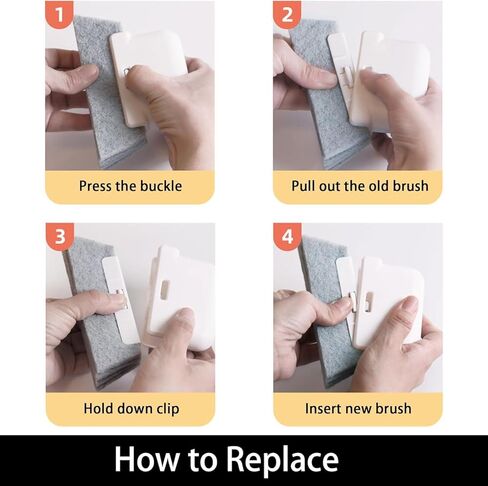 1
Press the buckle

2
Pull out the old brush

3
Hold down clip

4
Insert new brush

How to Replace