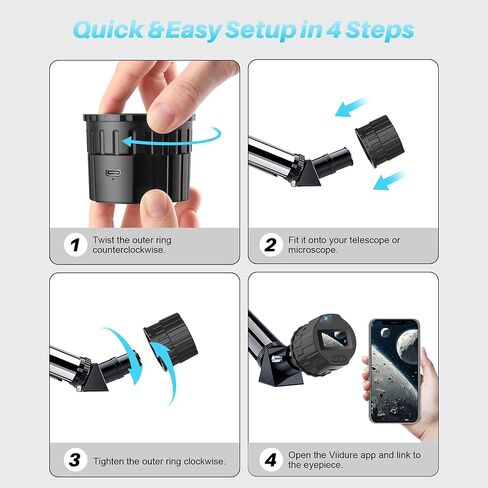 Quick & Easy Setup in 4 Steps

1 Twist the outer ring counterclockwise.

2 Fit it onto your telescope or microscope.

3 Tighten the outer ring clockwise.

4 Open the Viidure app and link to the eyepiece.