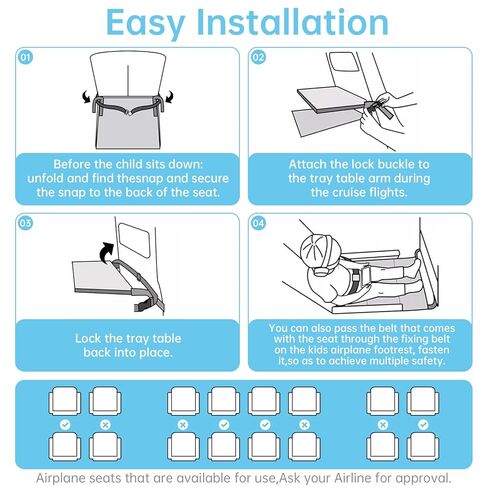 Easy Installation

01

Before the child sits down: unfold and find thesnap and secure the snap to the back of the seat.

02

Attach the lock buckle to the tray table arm during the cruise flights.

03

Lock the tray table back into place.

04

You can also pass the belt that comes with the seat through the fixing belt on the kids airplane footrest, fasten it,so as to achieve multiple safety.

Airplane seats that are available for use,Ask your Airline for approval.