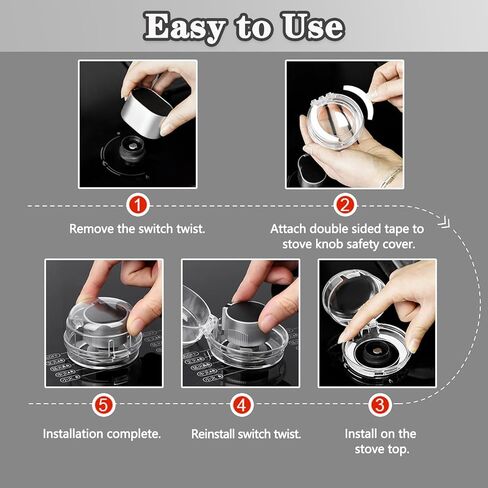 Easy to Use

1

Remove the switch twist.

2

Attach double sided tape to stove knob safety cover.

5

Installation complete.

4

Reinstall switch twist.

3

Install on the stove top.