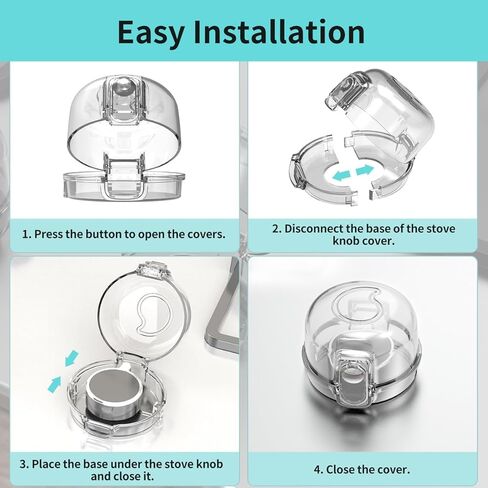 Easy Installation

1. Press the button to open the covers.

2. Disconnect the base of the stove knob cover.

3. Place the base under the stove knob and close it.

4. Close the cover.