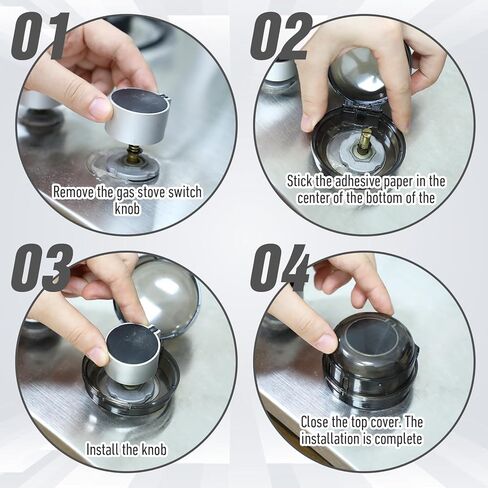 01

Remove the gas stove switch knob

02

Stick the adhesive paper in the center of the bottom of the

03

Install the knob

04

Close the top cover. The installation is complete