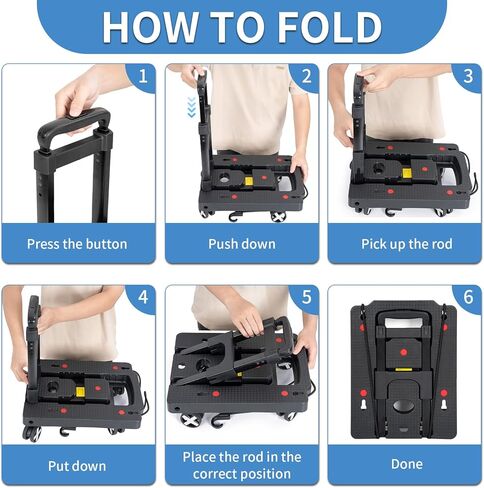 HOW TO FOLD

1
Press the button

2
Push down

3
Pick up the rod

4
Put down

5
Place the rod in the correct position

6
Done