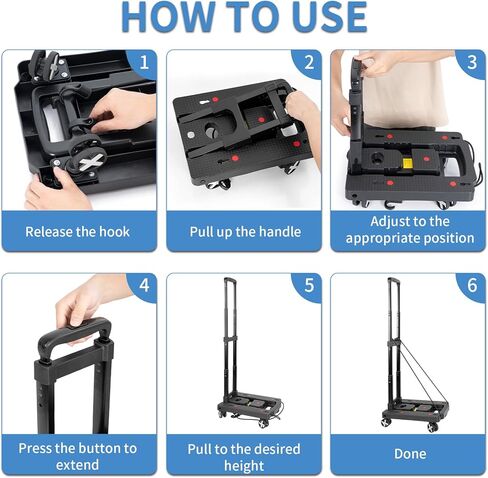 HOW TO USE

1
Release the hook

2
Pull up the handle

3
Adjust to the appropriate position

4
Press the button to extend

5
Pull to the desired height

6
Done