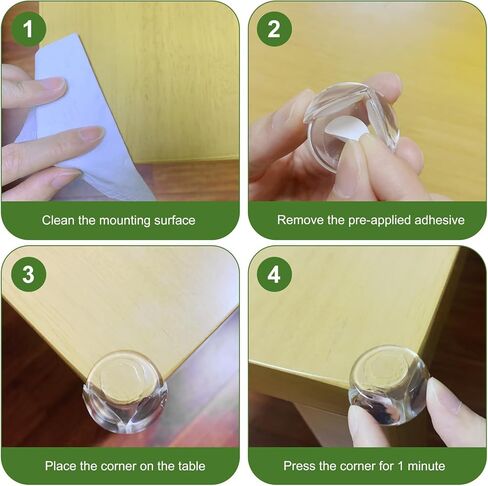 1
Clean the mounting surface

2
Remove the pre-applied adhesive

3
Place the corner on the table

4
Press the corner for 1 minute